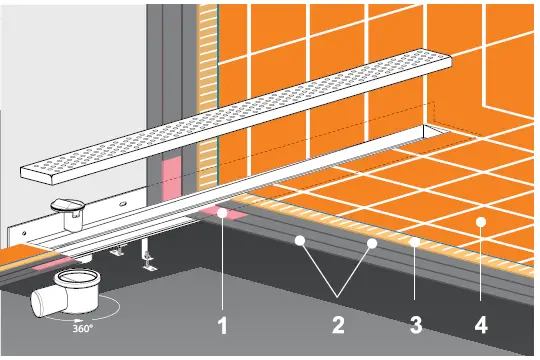 360°
1
2
3
4