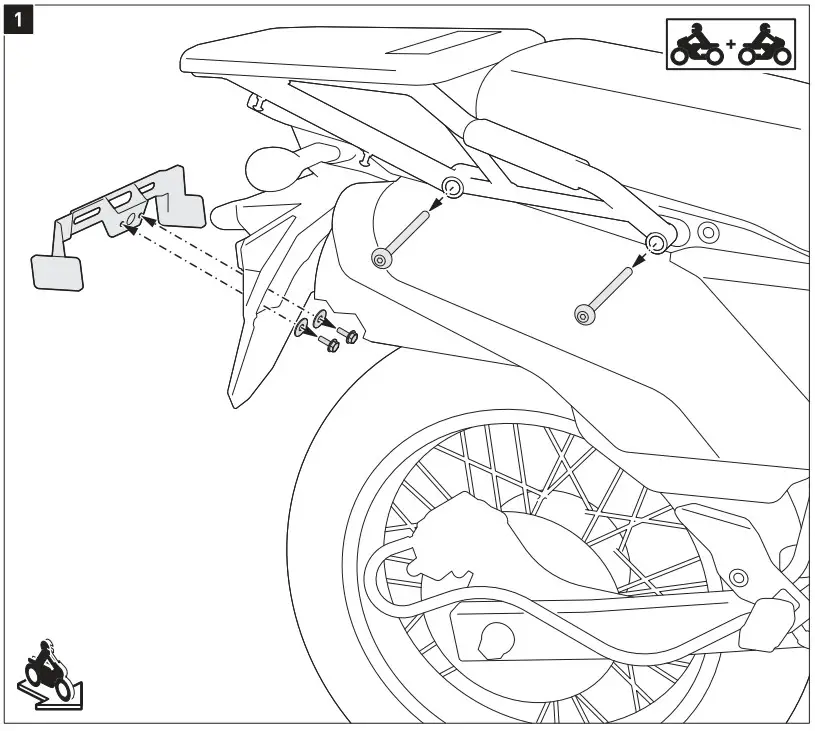 1

+