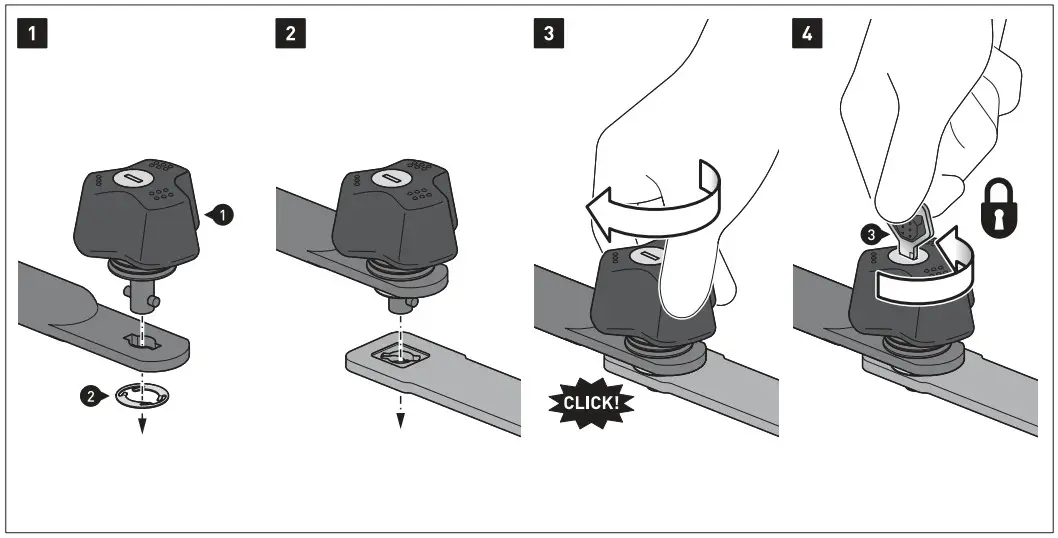 1
1
2
2
3
CLICK!
4
3