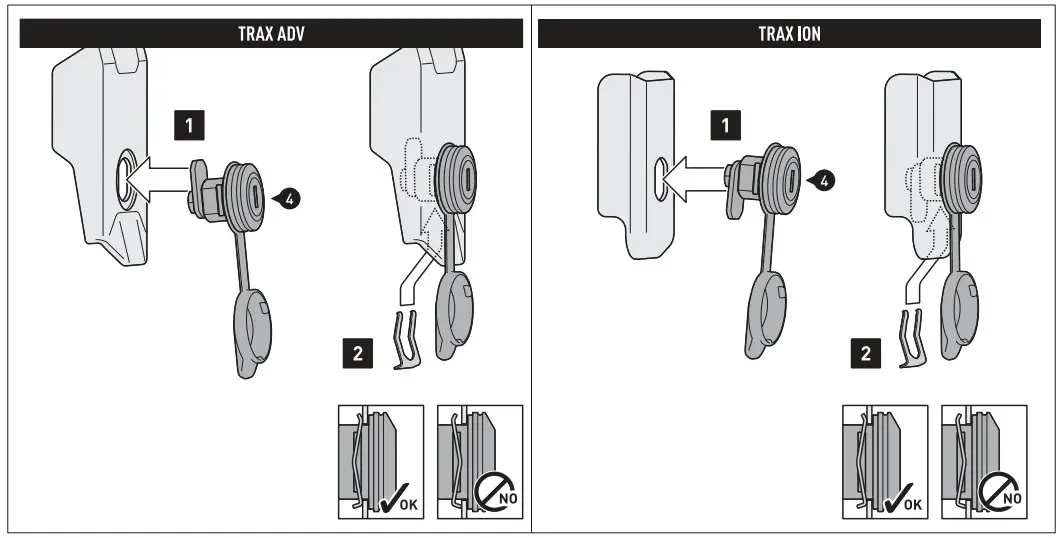 TRAX ADV

1

4

2

OK

NO

TRAX ION

1

4

2

OK

NO