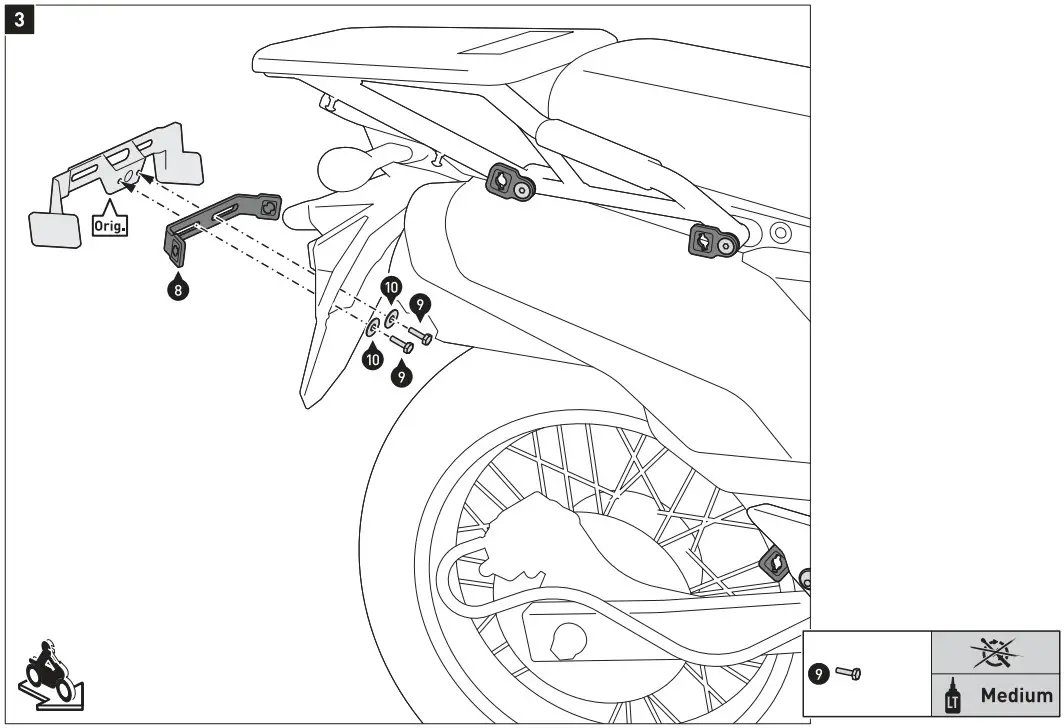 3

Orig.

8

10

9

10

9

9

LT Medium