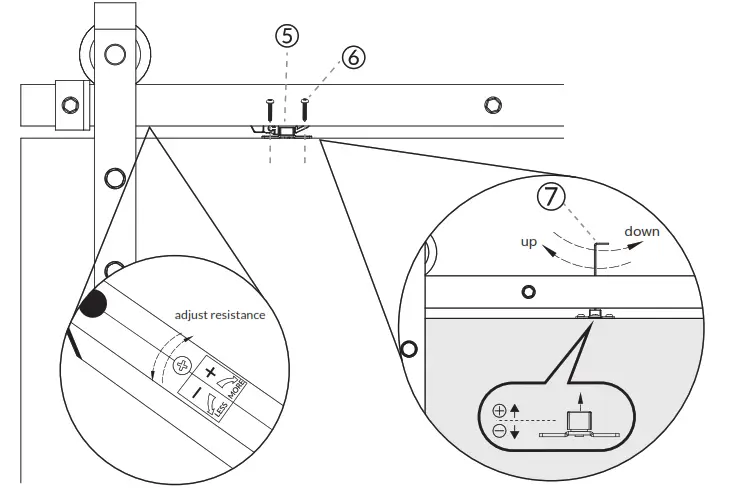 ⑤
⑥
⑦
up
down
adjust resistance
+
−
MORE
LESS
⊕
⊖