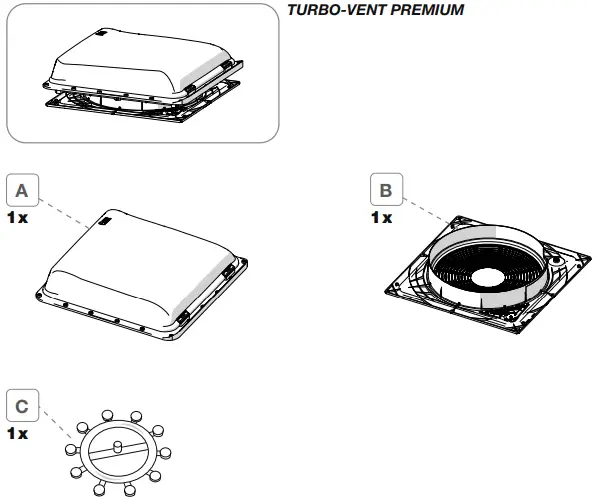 TURBO-VENT PREMIUM

A
1 x

B
1 x

C
1 x