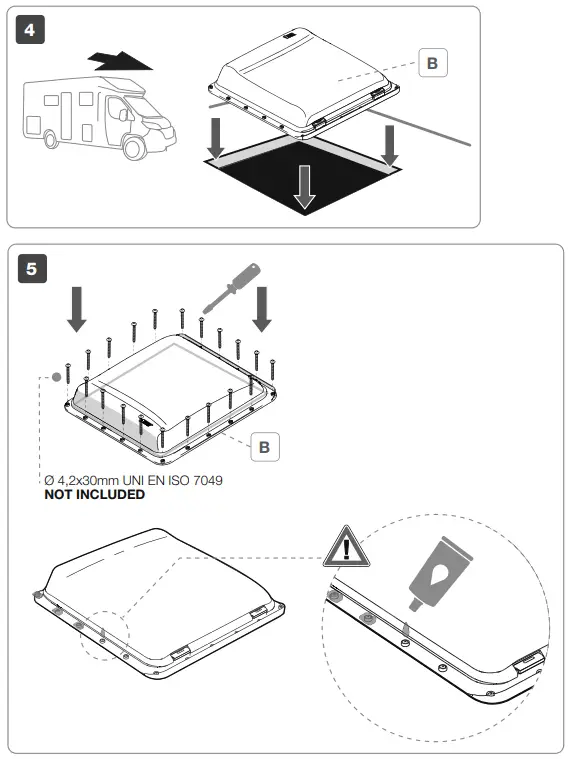 4

B

5

B

Ø 4,2x30mm UNI EN ISO 7049
**NOT INCLUDED**