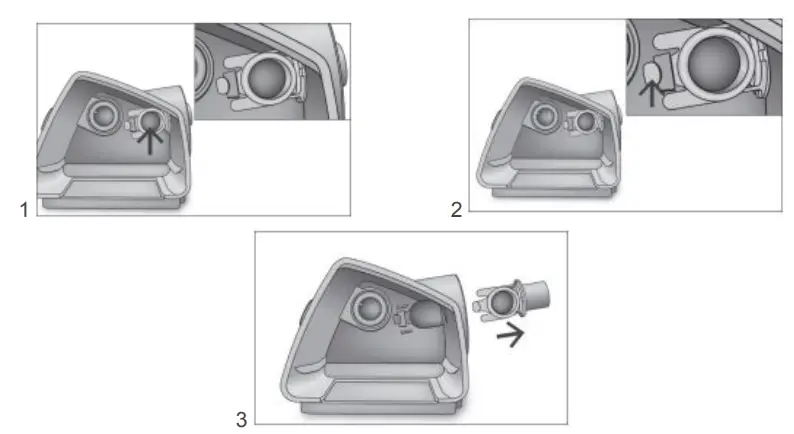 1

2

3