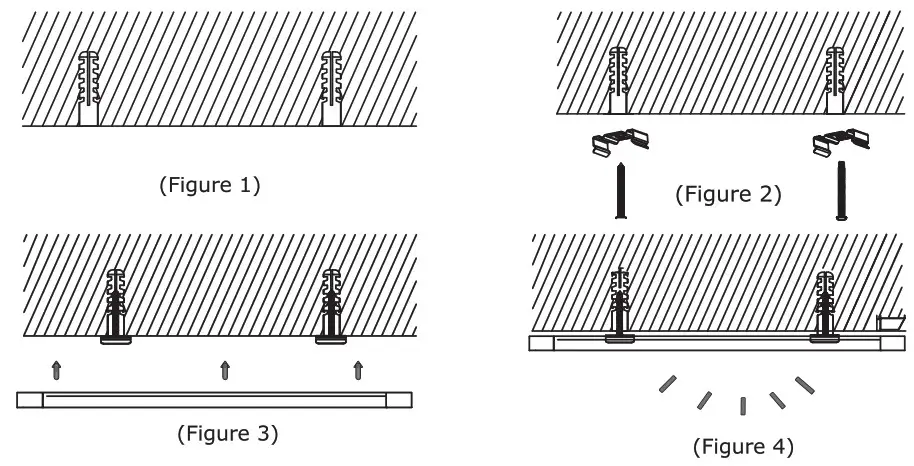 (Figure 1)

(Figure 2)

(Figure 3)

(Figure 4)