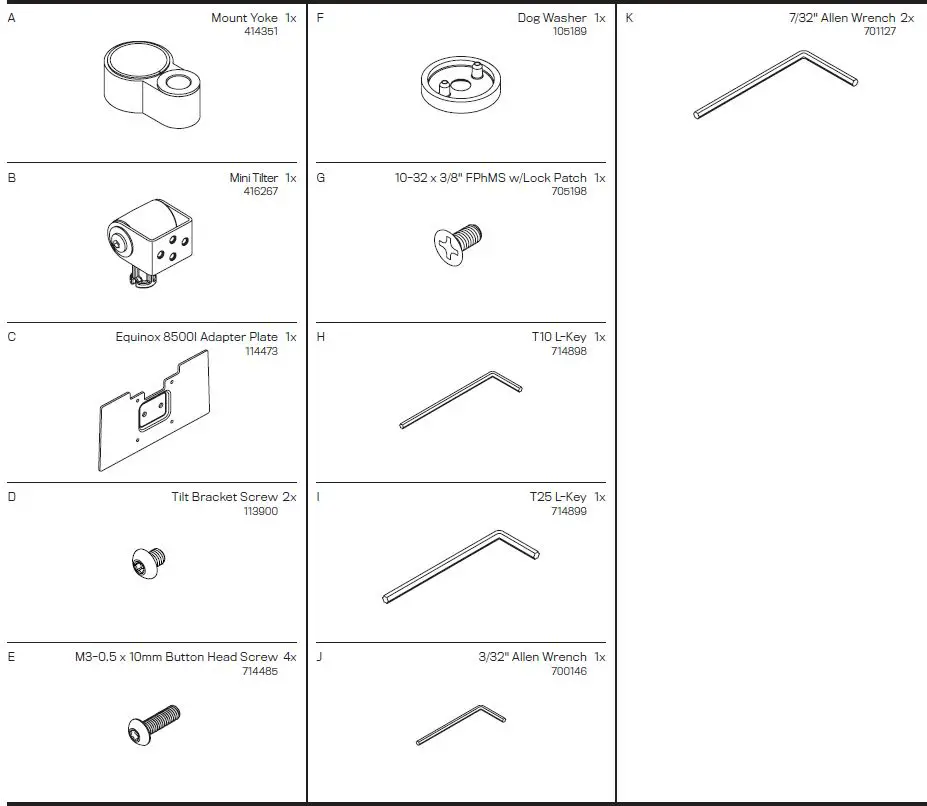 A
Mount Yoke 1x
414351

B
Mini Tilter 1x
416267

C
Equinox 8500I Adapter Plate 1x
114473

D
Tilt Bracket Screw 2x
113900

E
M3-0.5 x 10mm Button Head Screw 4x
714485

F
Dog Washer 1x
105189

G
10-32 x 3/8" FPhMS w/Lock Patch 1x
705198

H
T10 L-Key 1x
714898

I
T25 L-Key 1x
714899

J
3/32" Allen Wrench 1x
700146

K
7/32" Allen Wrench 2x
701127