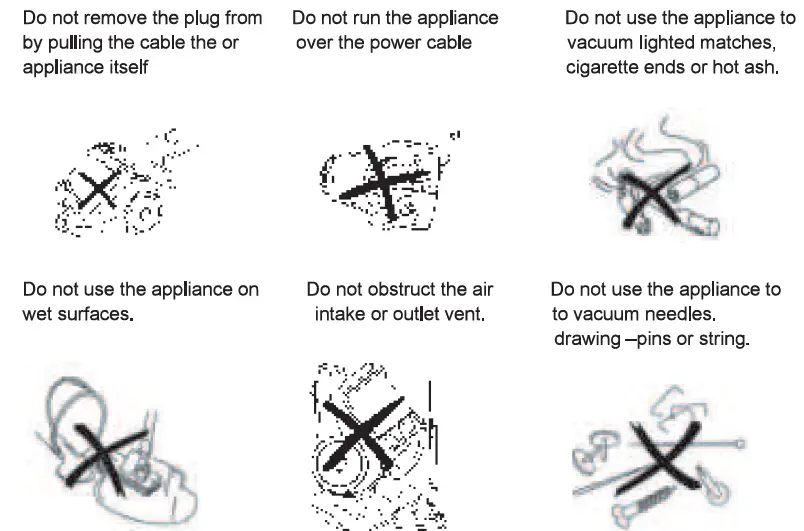 Do not remove the plug from by pulling the cable the or appliance itself

Do not run the appliance over the power cable

Do not use the appliance to vacuum lighted matches, cigarette ends or hot ash.

Do not use the appliance on wet surfaces.

Do not obstruct the air intake or outlet vent.

Do not use the appliance to to vacuum needles. drawing –pins or string.