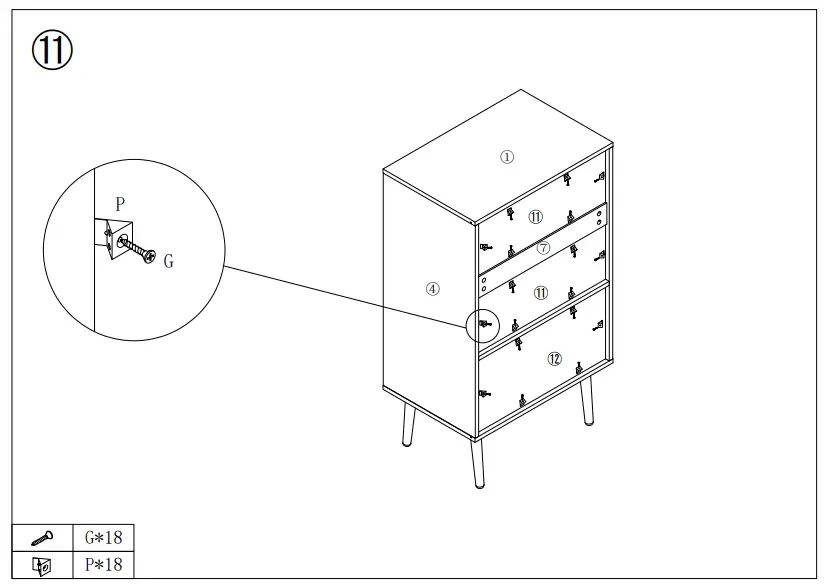 ⑪

P

G

①

⑪

⑦

④

⑪

⑫

| | G*18 |
|---|---|
| | P*18 |