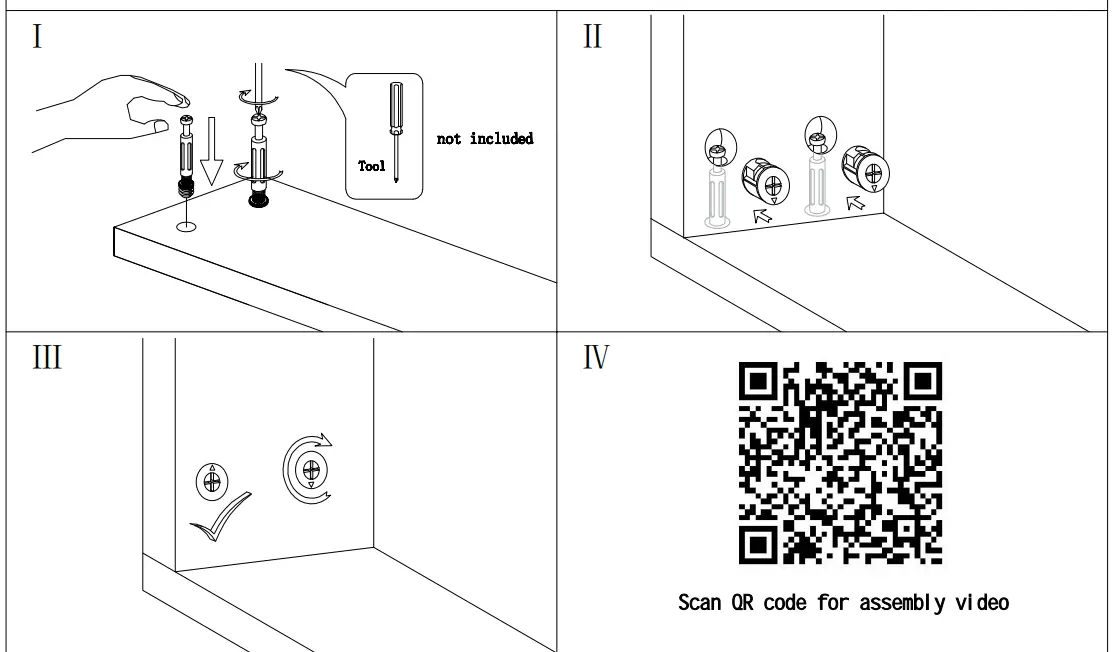 I

Tool

not included

II

III

IV

Scan QR code for assembly video