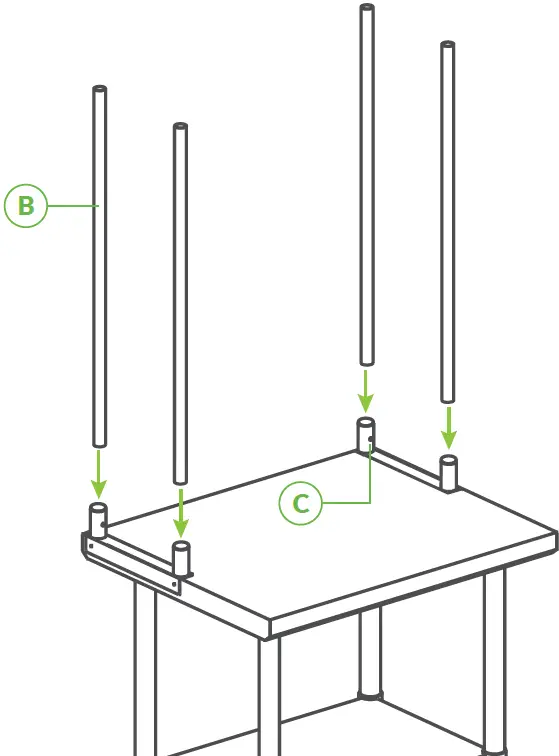 B

C