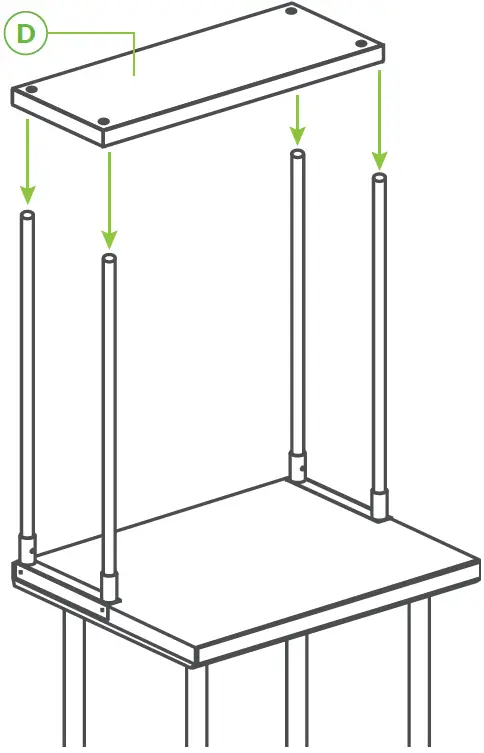 D