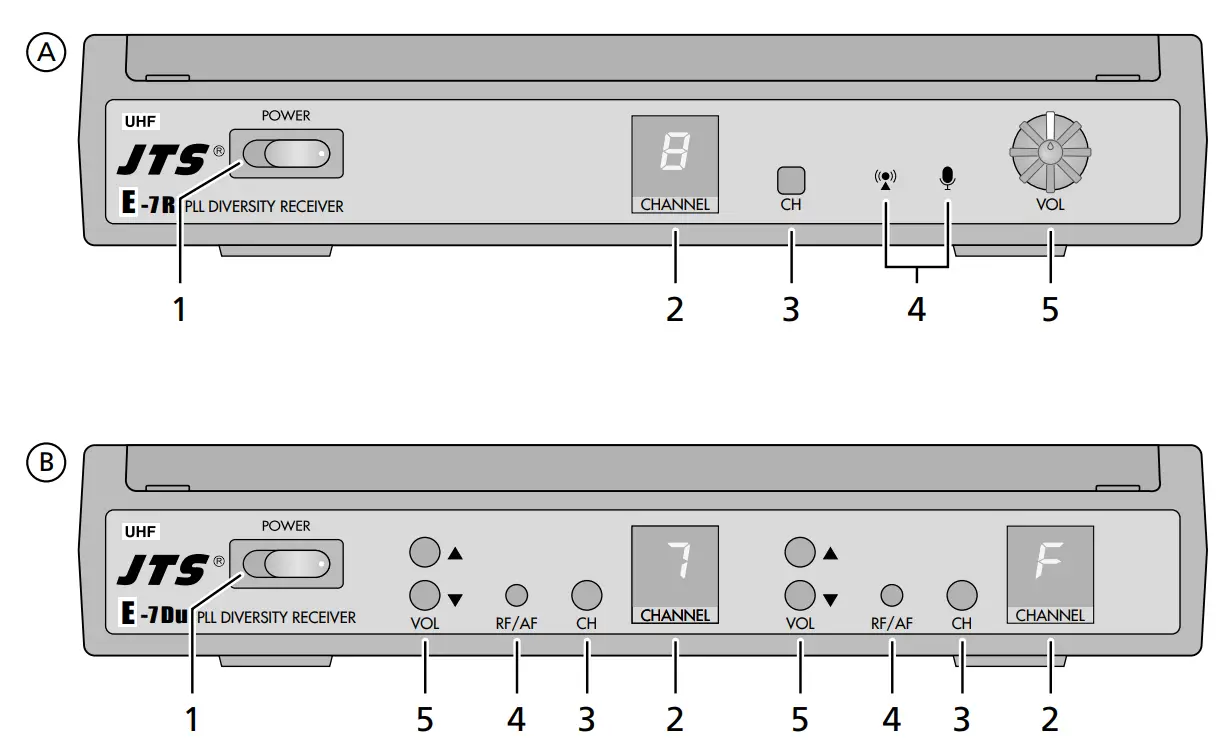 A

UHF
POWER
JTS®
E-7R PLL DIVERSITY RECEIVER

8
CHANNEL

CH

VOL

1
2
3
4
5

B

UHF
POWER
JTS®
E-7Du PLL DIVERSITY RECEIVER

VOL
RF/AF
CH
7
CHANNEL

VOL
RF/AF
CH
F
CHANNEL

1
5
4
3
2
5
4
3
2