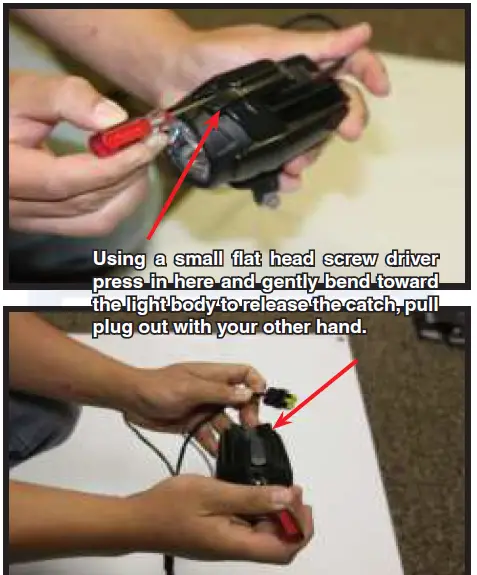 Using a small flat head screw driver press in here and gently bend toward the light body to release the catch, pull plug out with your other hand.