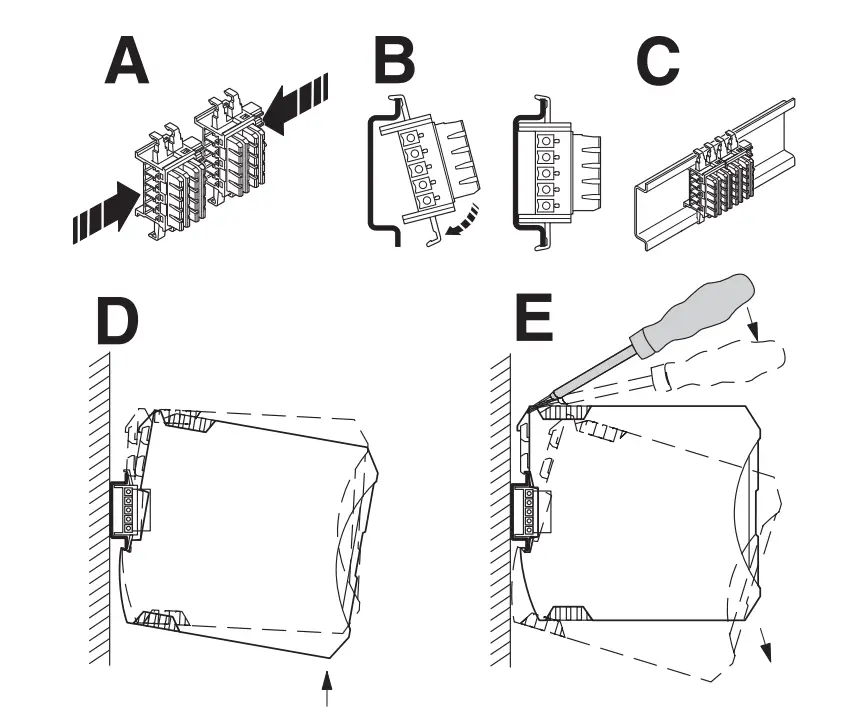 A

B

C

D

E