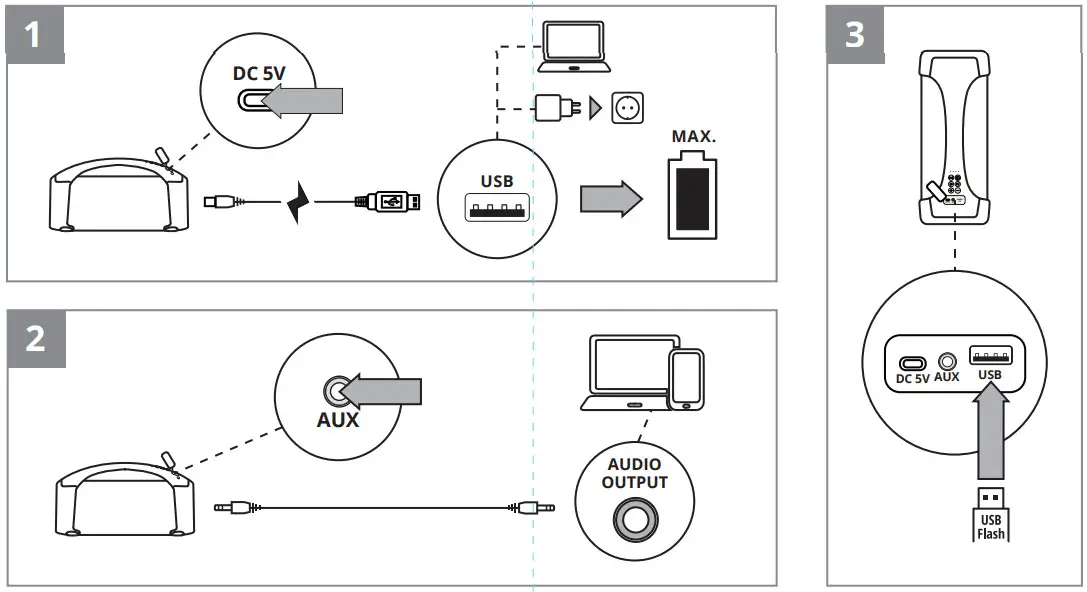 1

DC 5V

USB

MAX.

2

AUX

AUDIO OUTPUT

3

DC 5V AUX USB

USB Flash