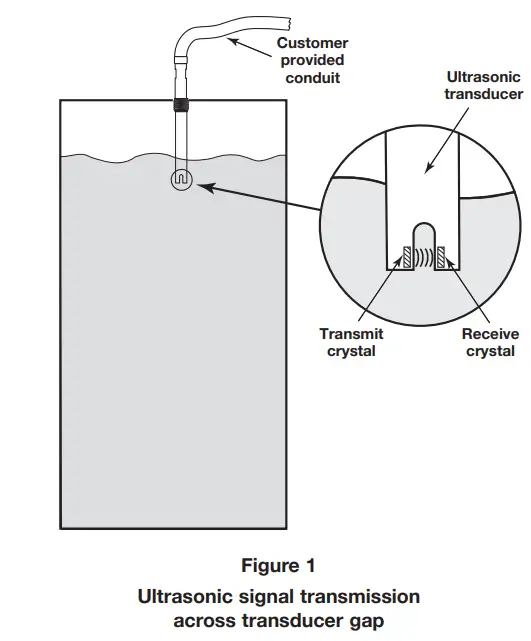 Customer provided conduit

Ultrasonic transducer

Transmit crystal

Receive crystal

Figure 1

Ultrasonic signal transmission across transducer gap