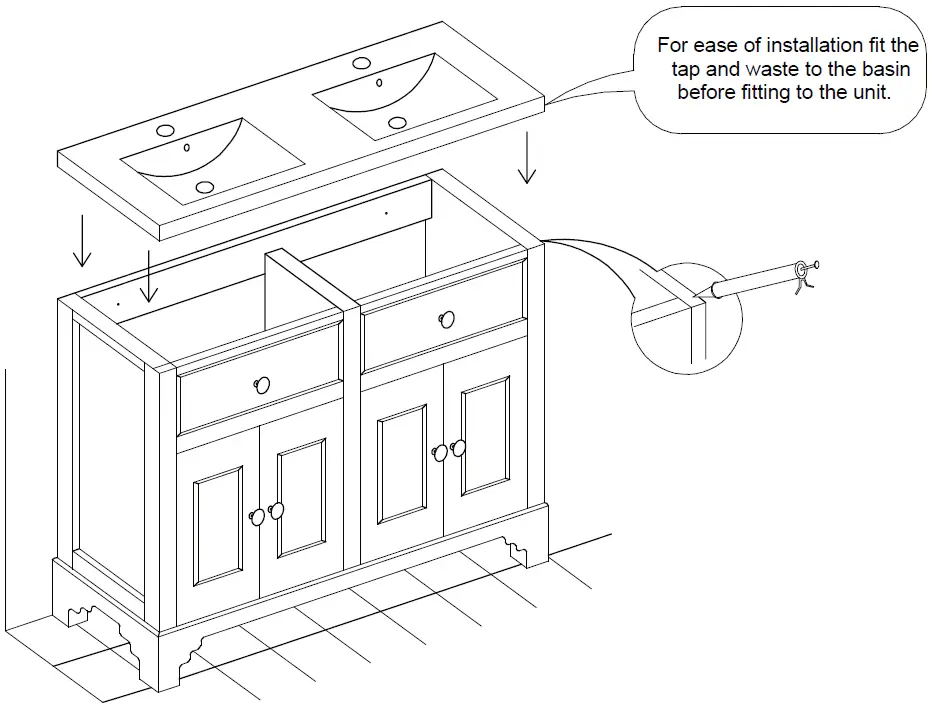 For ease of installation fit the tap and waste to the basin before fitting to the unit.