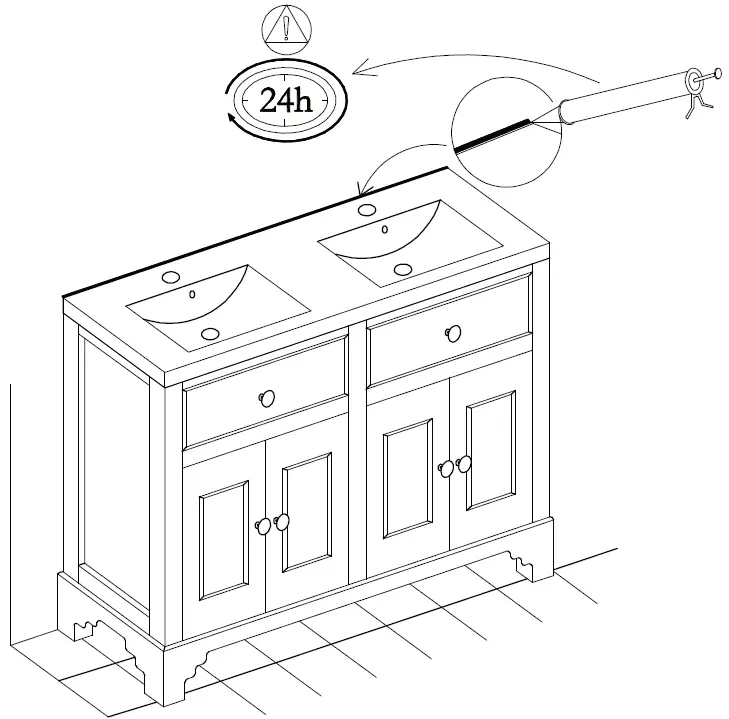 !
24h