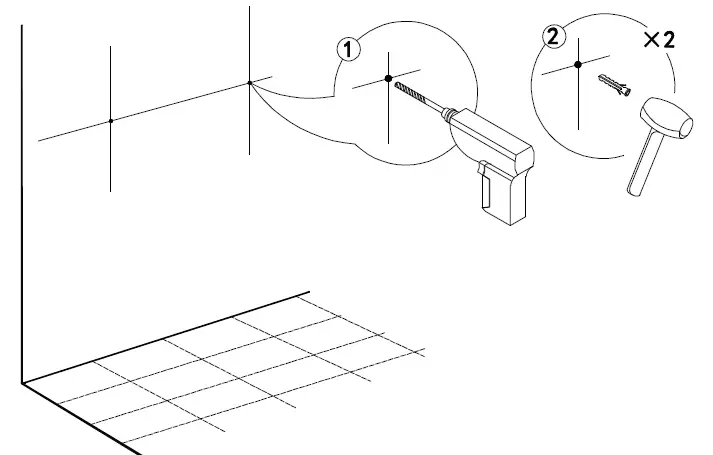 1

2

×2