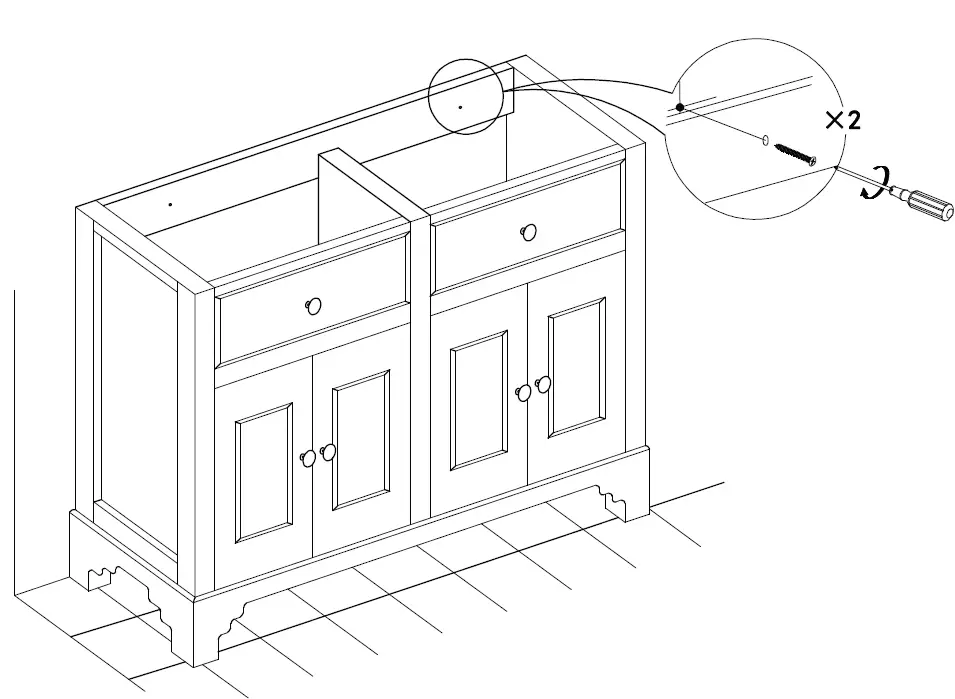 ×2