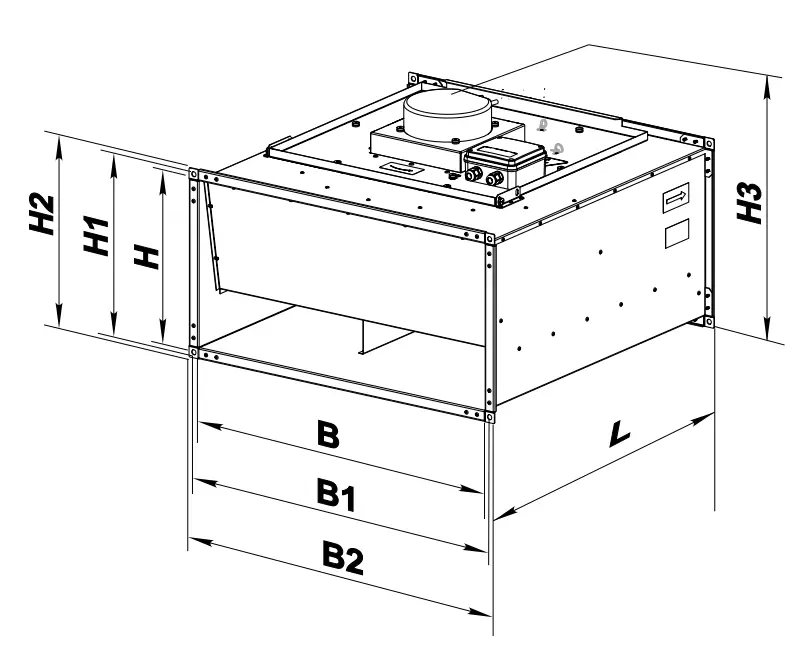 H2
H1
H
H3
B
B1
B2
L