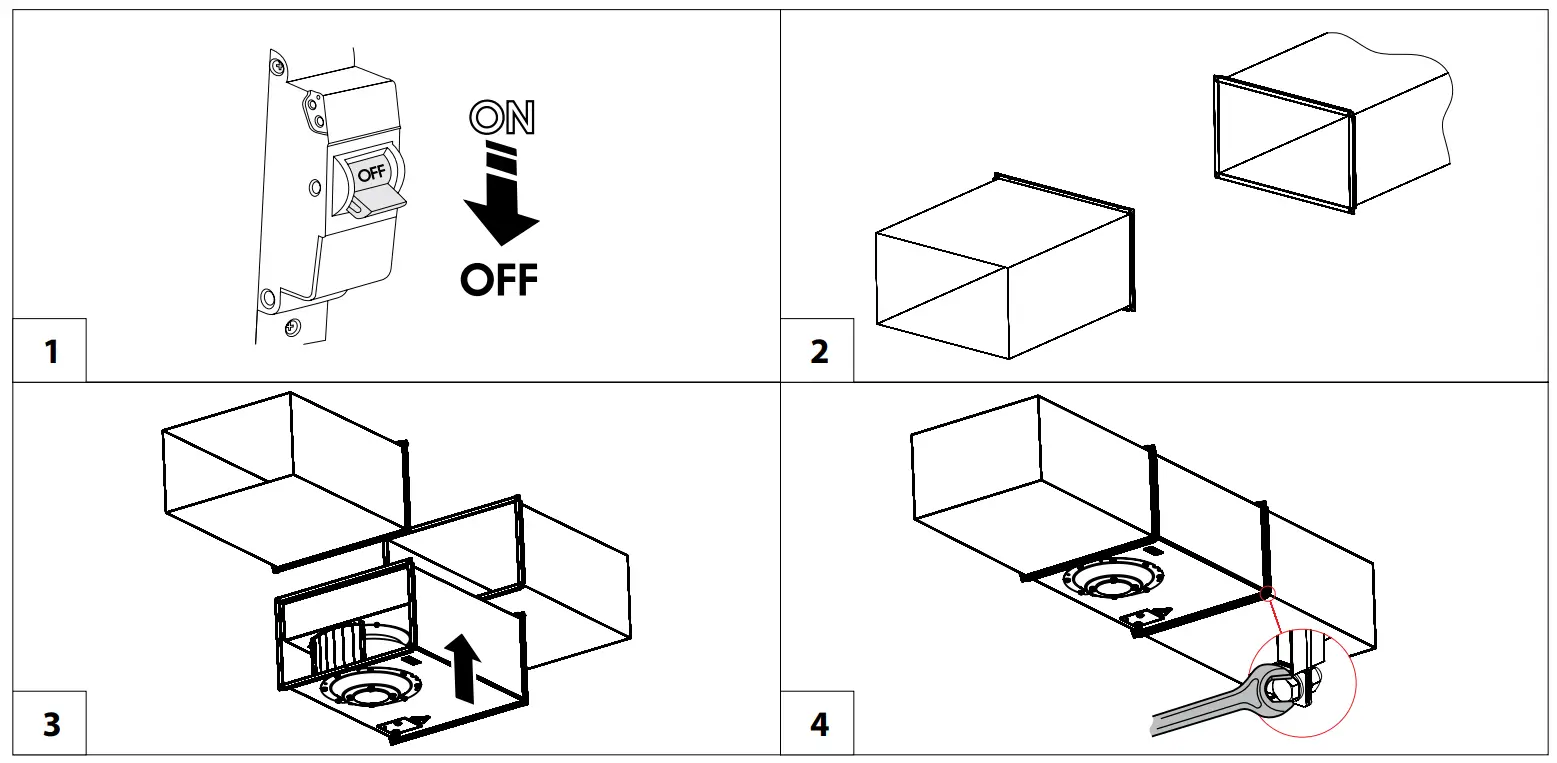 OFF
ON
OFF
1
2
3
4