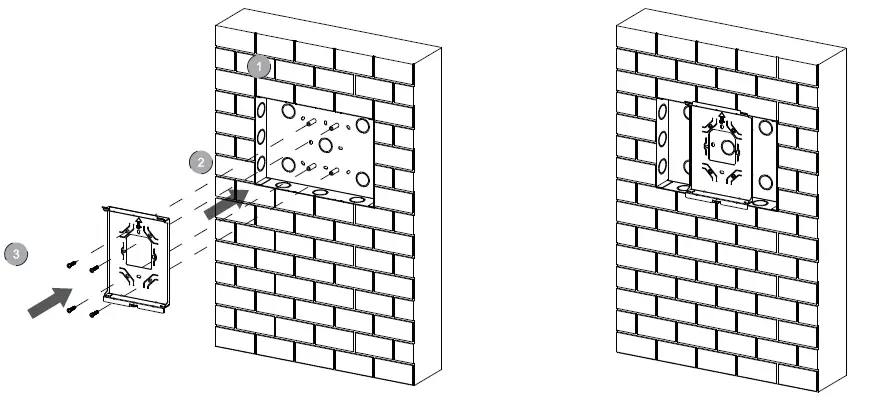 1

2

3