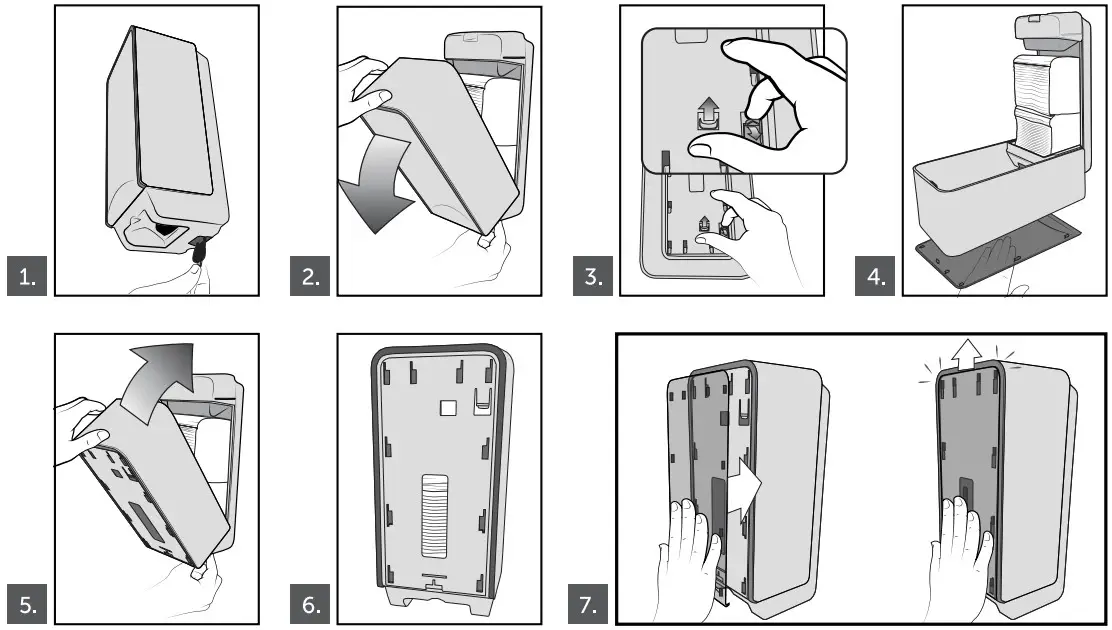 1.

2.

3.

4.

5.

6.

7.