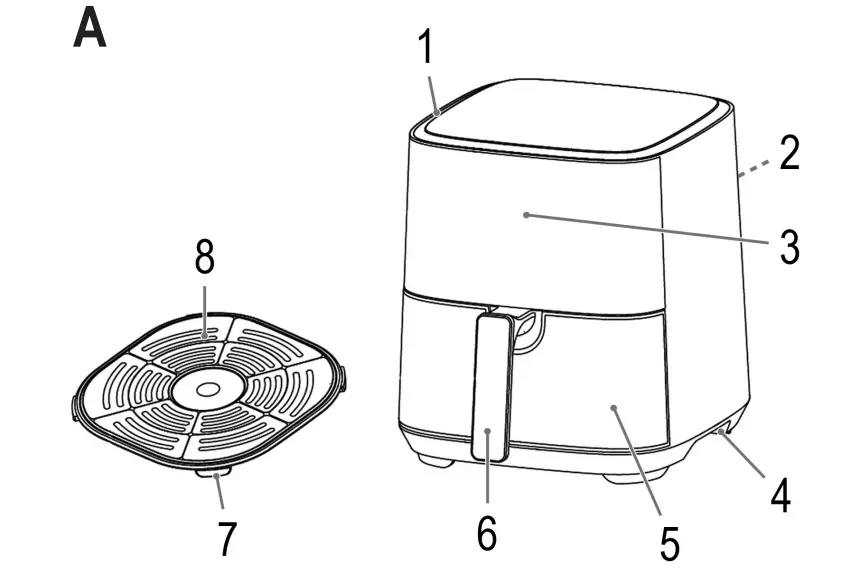 A

1

2

3

8

4

7

6

5