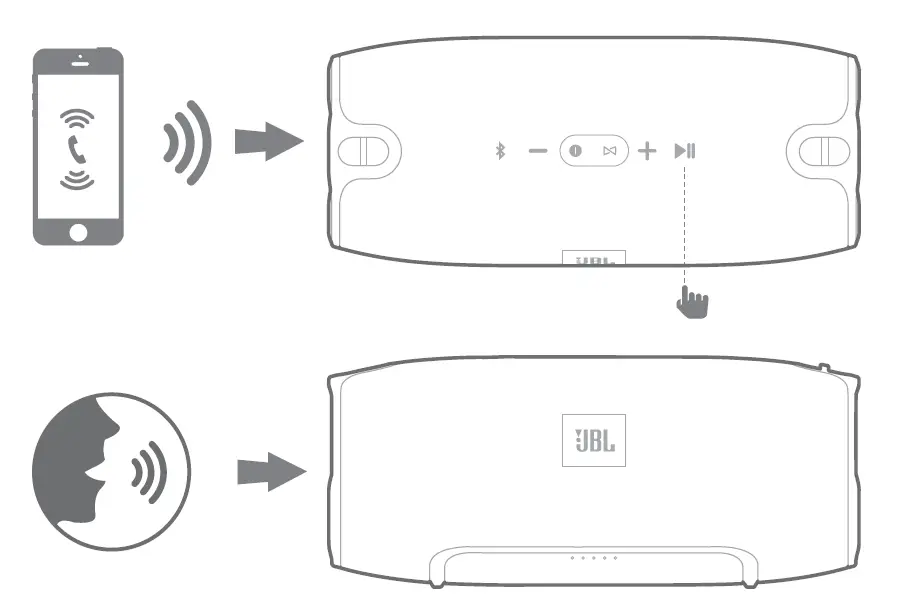 JBL

JBL