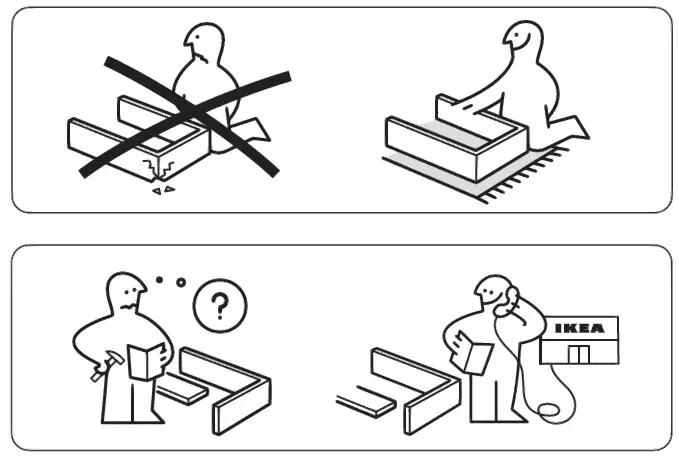 ?

IKEA