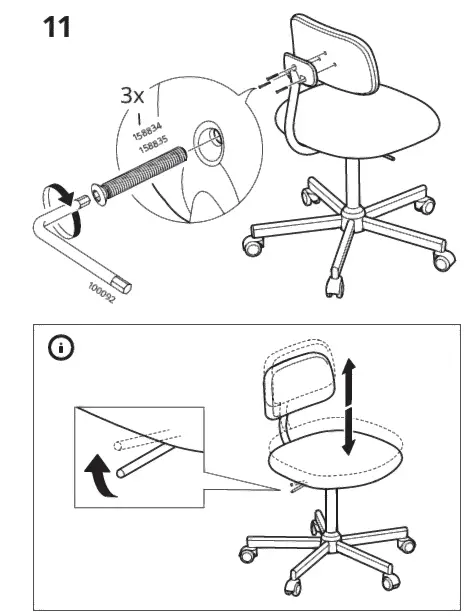 11

3x

158834

158835

100092

i