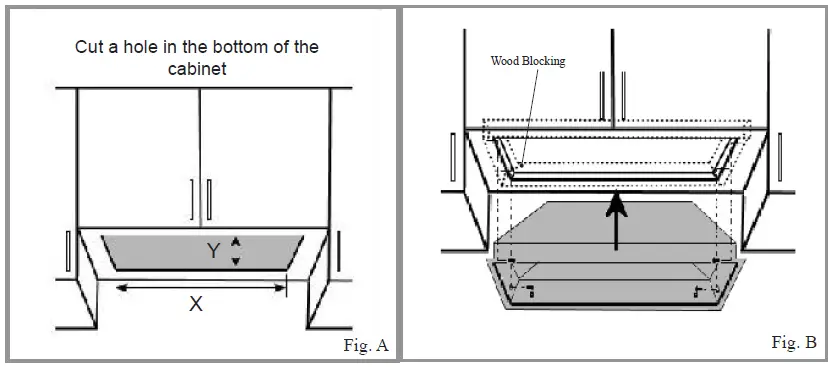 Cut a hole in the bottom of the cabinet

Y

X

Fig. A

Wood Blocking

Fig. B