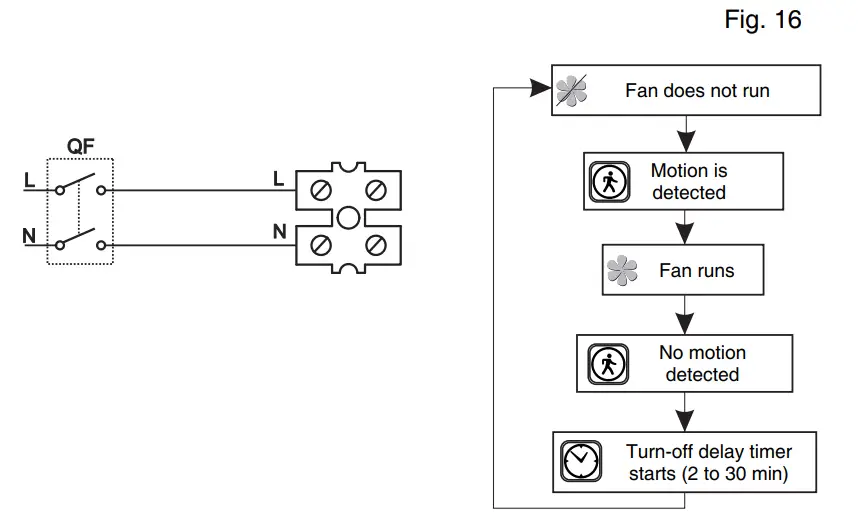 Fig. 16

QF

L

N

L

N

Fan does not run

Motion is detected

Fan runs

No motion detected

Turn-off delay timer starts (2 to 30 min)