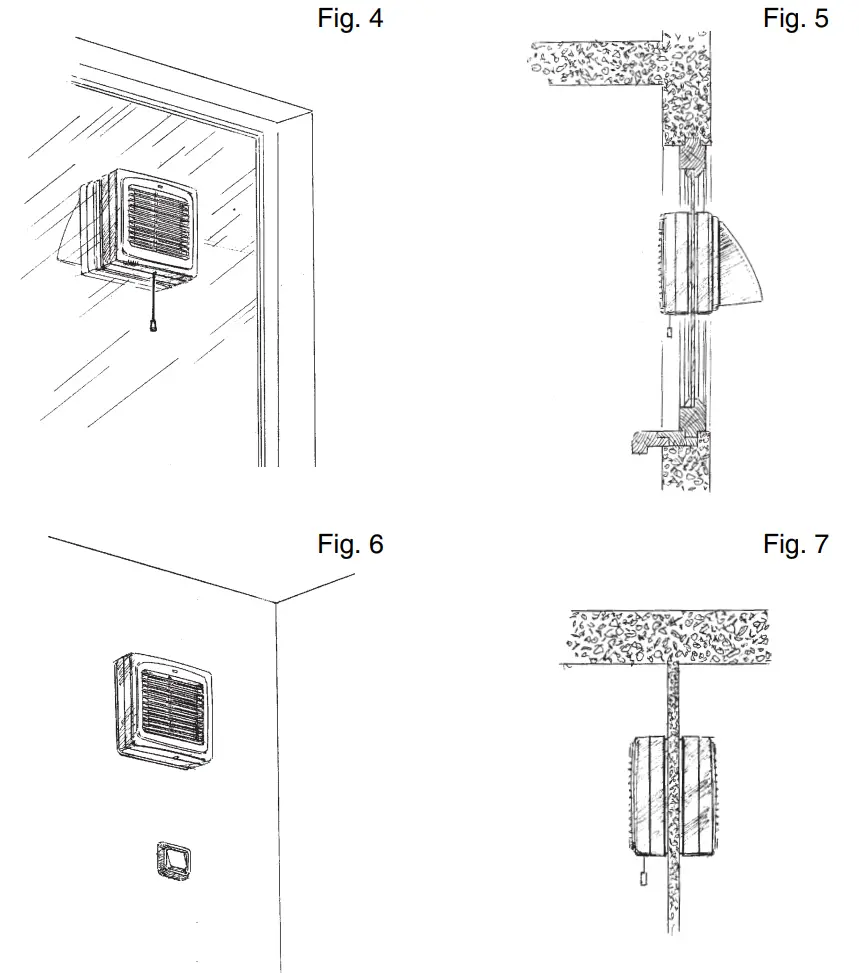 Fig. 4

Fig. 5

Fig. 6

Fig. 7