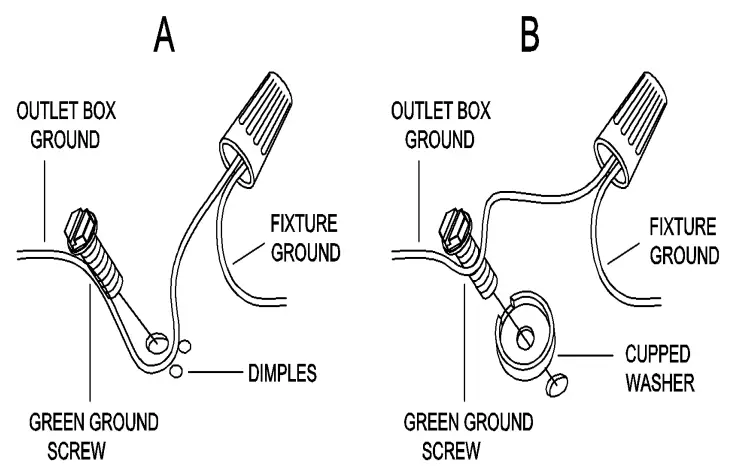 A

OUTLET BOX GROUND

FIXTURE GROUND

DIMPLES

GREEN GROUND SCREW

B

OUTLET BOX GROUND

FIXTURE GROUND

CUPPED WASHER

GREEN GROUND SCREW