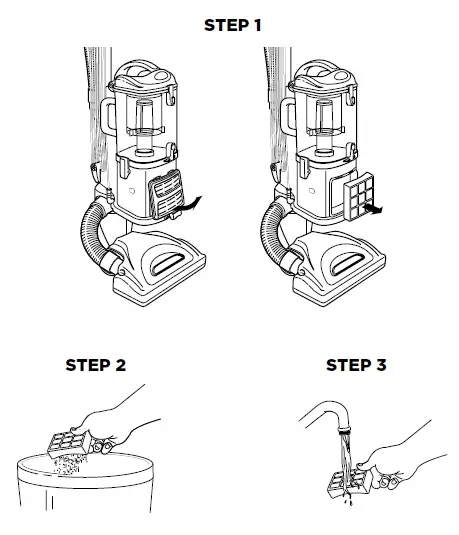 STEP 1

STEP 2

STEP 3