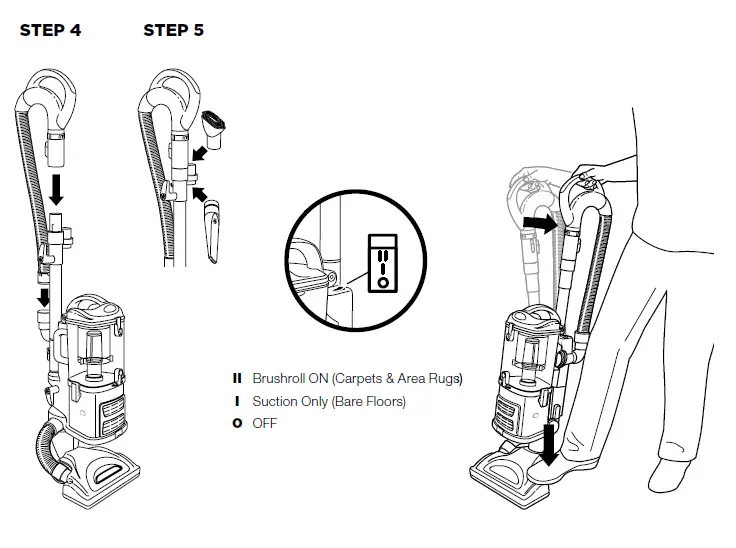 STEP 4

STEP 5

II Brushroll ON (Carpets & Area Rugs)
I Suction Only (Bare Floors)
O OFF