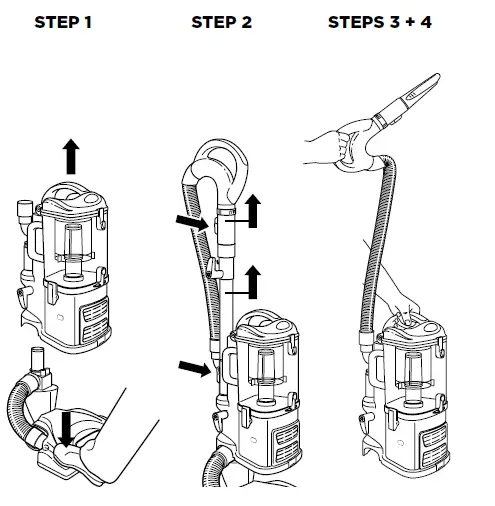 STEP 1

STEP 2

STEPS 3 + 4