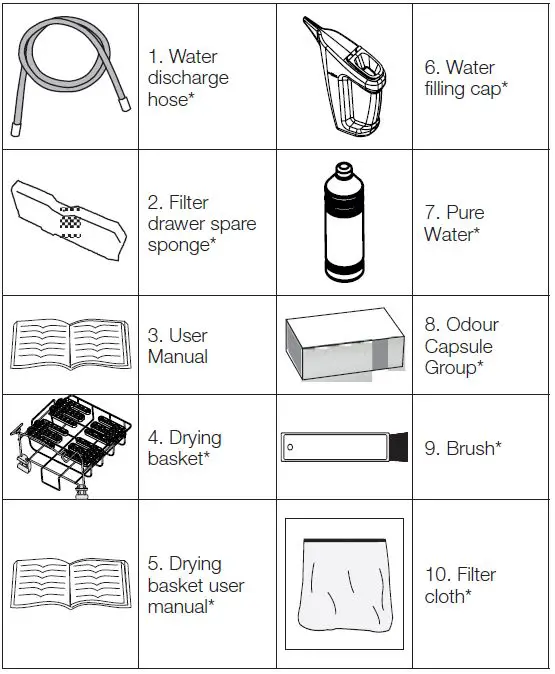 | | | | |
|---|---|---|---|
| | 1. Water discharge hose* | | 6. Water filling cap* |
| | 2. Filter drawer spare sponge* | | 7. Pure Water* |
| | 3. User Manual | | 8. Odour Capsule Group* |
| | 4. Drying basket* | | 9. Brush* |
| | 5. Drying basket user manual* | | 10. Filter cloth* |