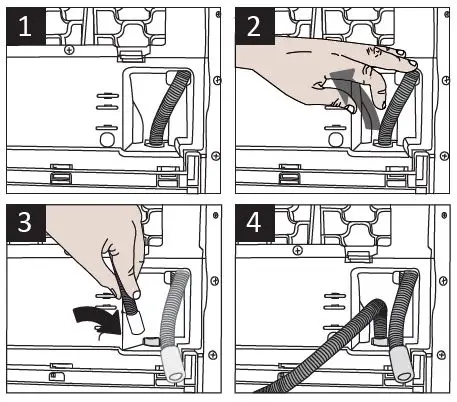 1

2

3

4