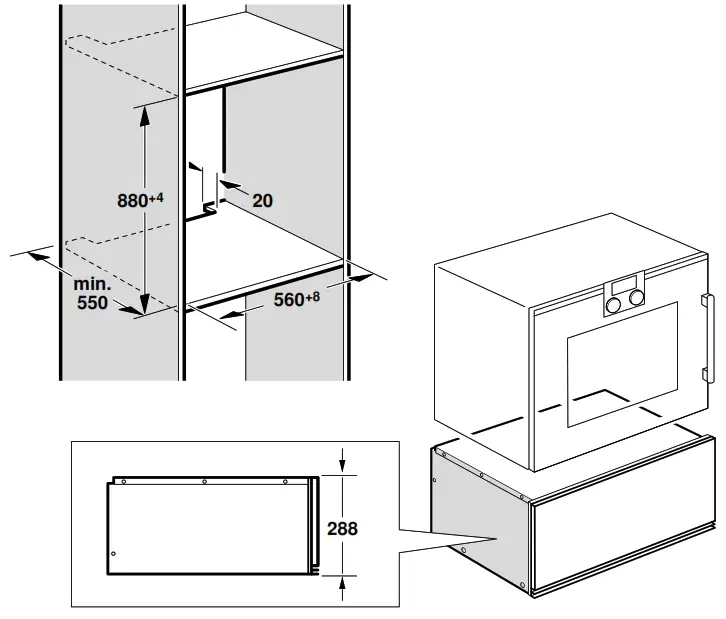 $880^{+4}$

20

min.
550

$560^{+8}$

288