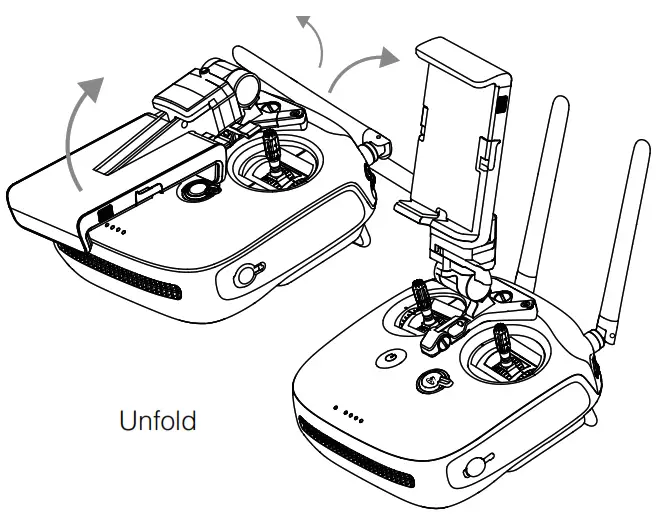 Unfold