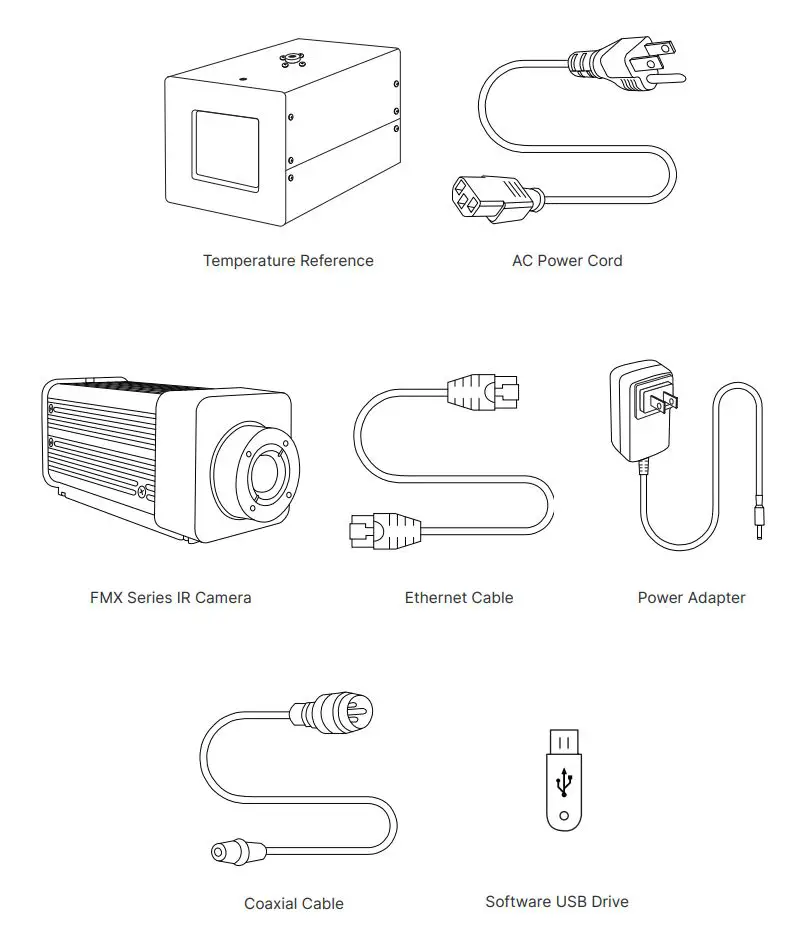 Temperature Reference

AC Power Cord

FMX Series IR Camera

Ethernet Cable

Power Adapter

Coaxial Cable

Software USB Drive