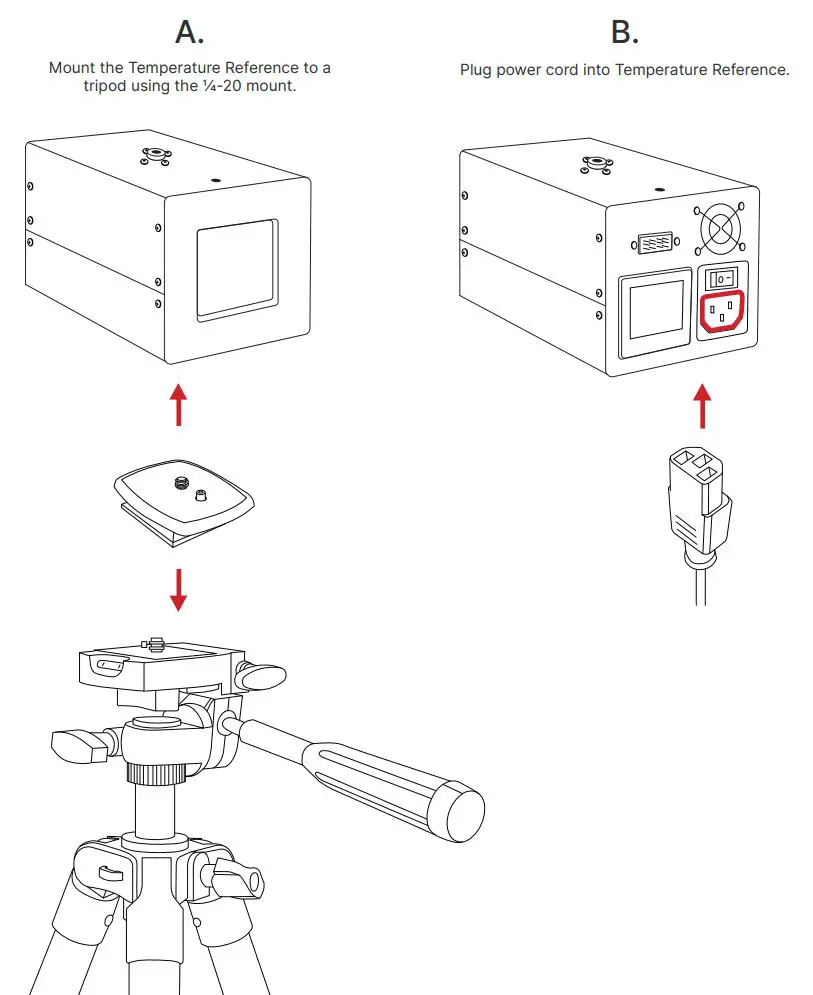 A.

Mount the Temperature Reference to a tripod using the ¼-20 mount.

B.

Plug power cord into Temperature Reference.