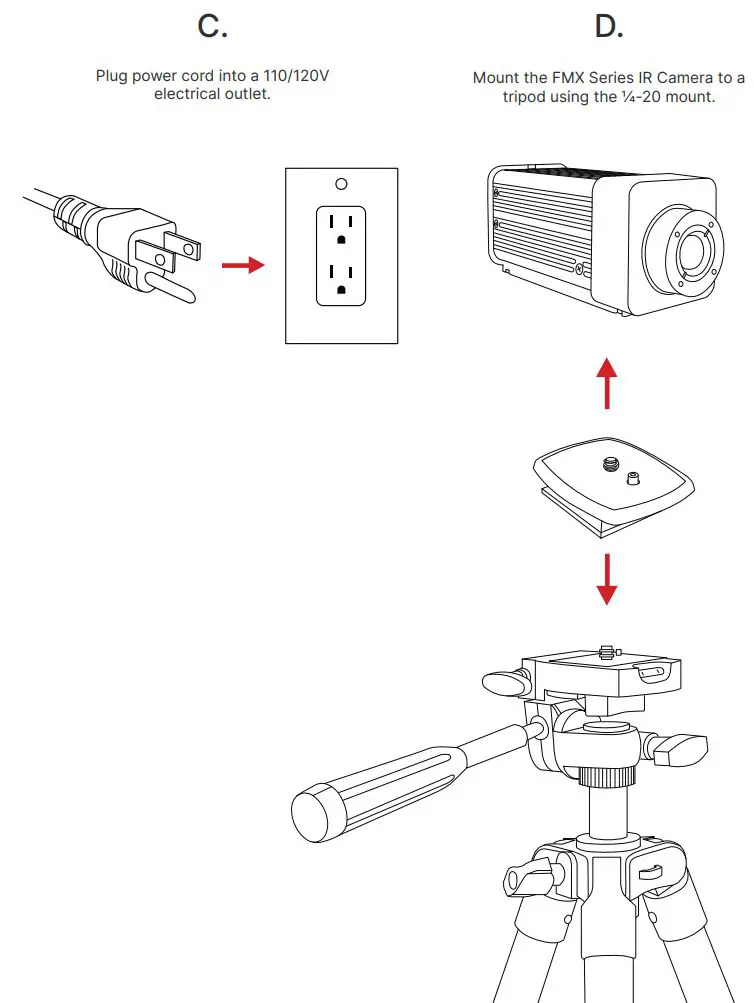 C.

Plug power cord into a 110/120V electrical outlet.

D.

Mount the FMX Series IR Camera to a tripod using the ¼-20 mount.