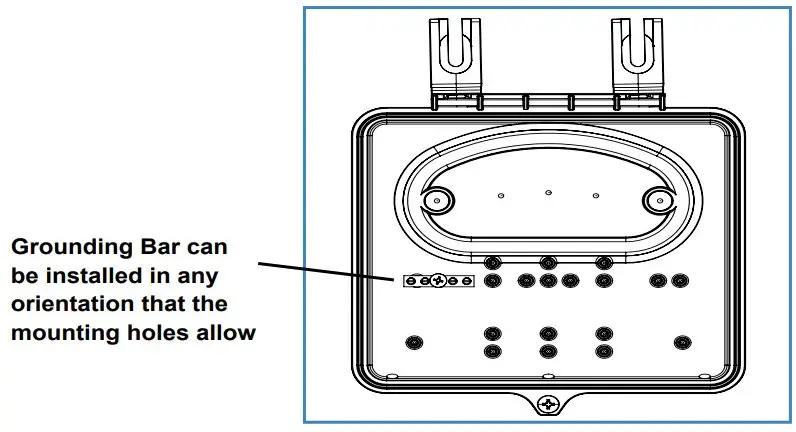 Grounding Bar can be installed in any orientation that the mounting holes allow