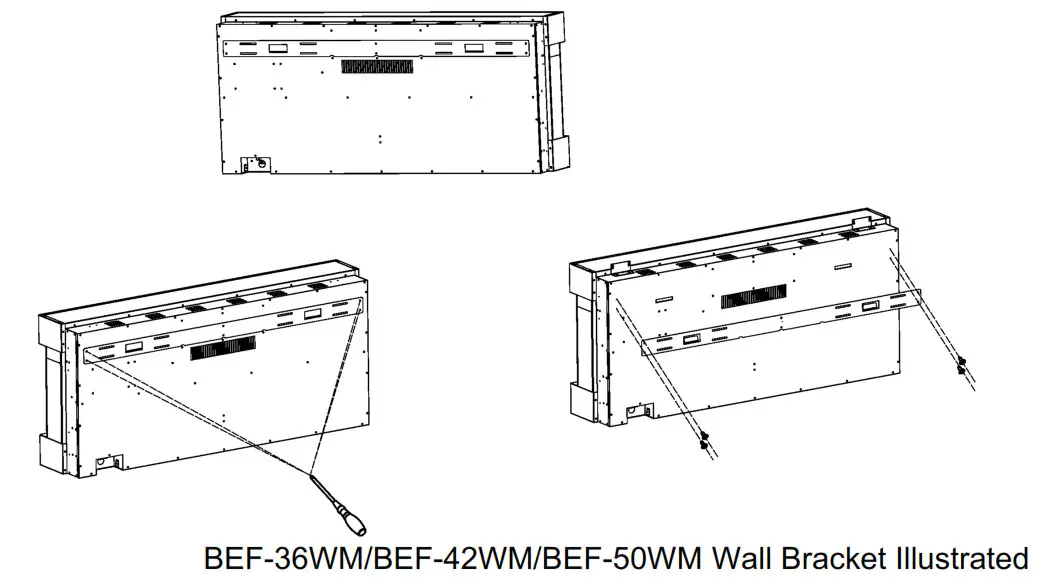 BEF-36WM/BEF-42WM/BEF-50WM Wall Bracket Illustrated