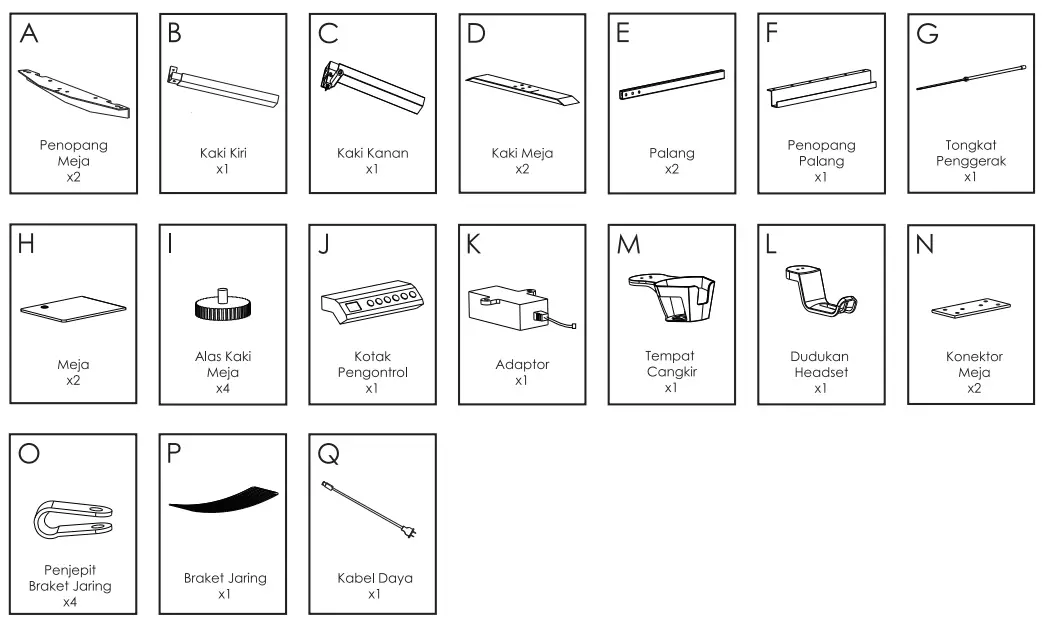 A
Penopang Meja
x2

B
Kaki Kiri
x1

C
Kaki Kanan
x1

D
Kaki Meja
x2

E
Palang
x2

F
Penopang Palang
x1

G
Tongkat Penggerak
x1

H
Meja
x2

I
Alas Kaki Meja
x4

J
Kotak Pengontrol
x1

K
Adaptor
x1

M
Tempat Cangkir
x1

L
Dudukan Headset
x1

N
Konektor Meja
x2

O
Penjepit Braket Jaring
x4

P
Braket Jaring
x1

Q
Kabel Daya
x1